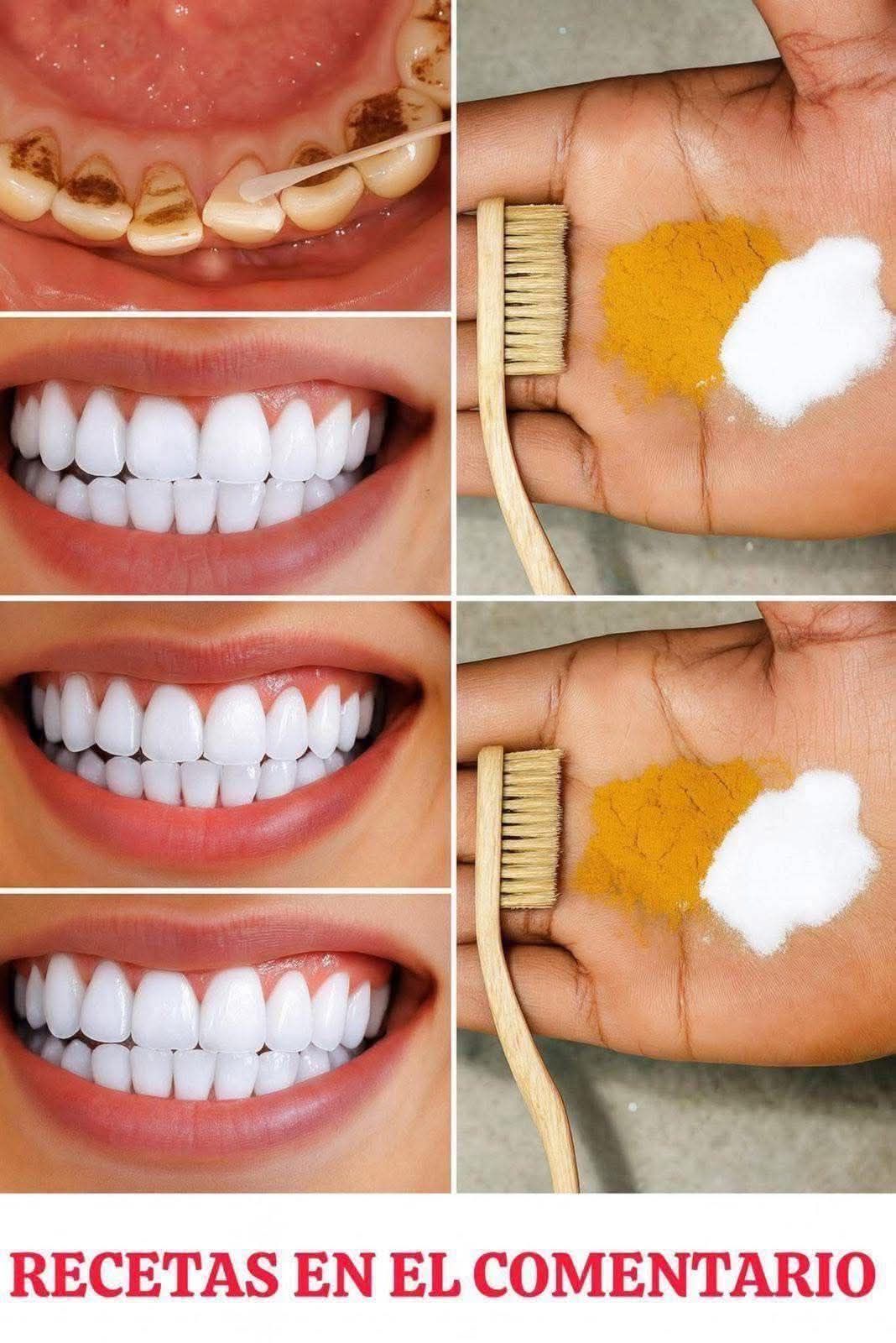 RECETAS EN EL COMENTARIO